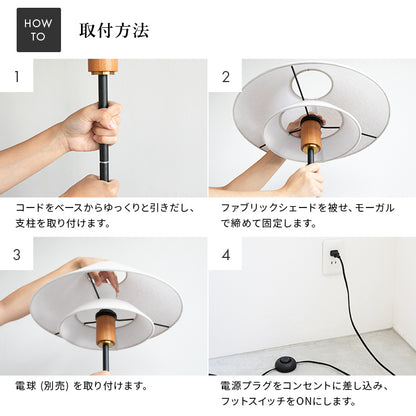 HOW TO

取付方法

1

コードをベースからゆっくりと引きだし、支柱を取り付けます。

2

ファブリックシェードを被せ、モーガルで締めて固定します。

3

電球（別売）を取り付けます。

4

電源プラグをコンセントに差し込み、フットスイッチをONにします。