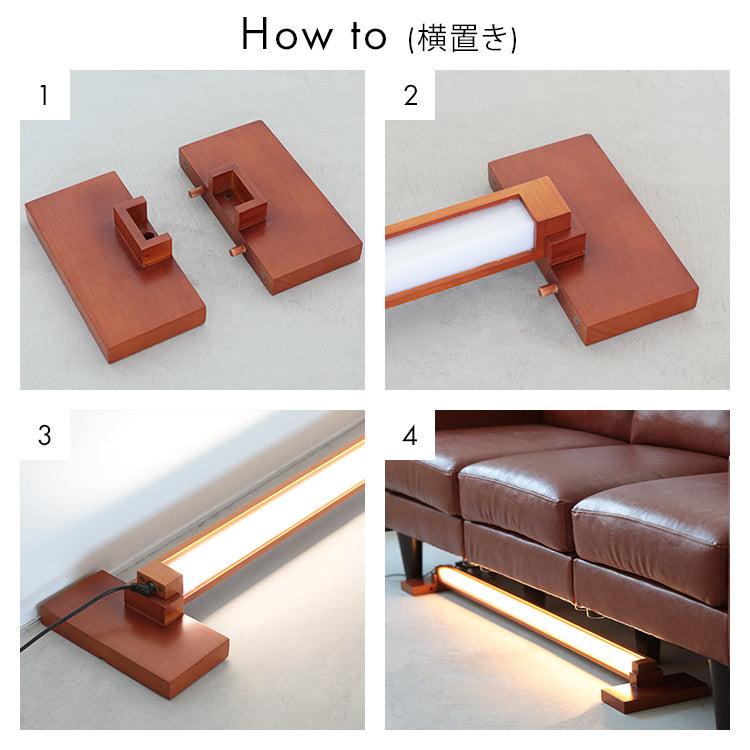 How to (横置き)

1

2

3

4