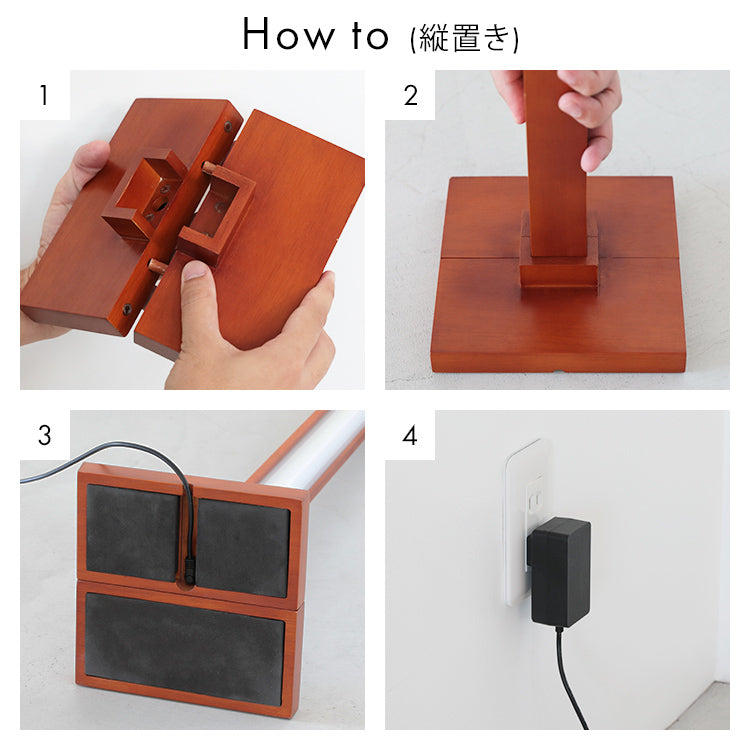 How to (縦置き)

1

2

3

4