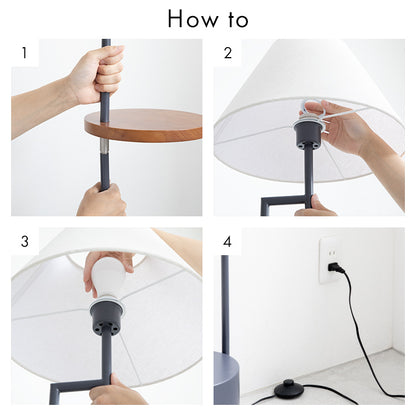 How to

1

2

3

4