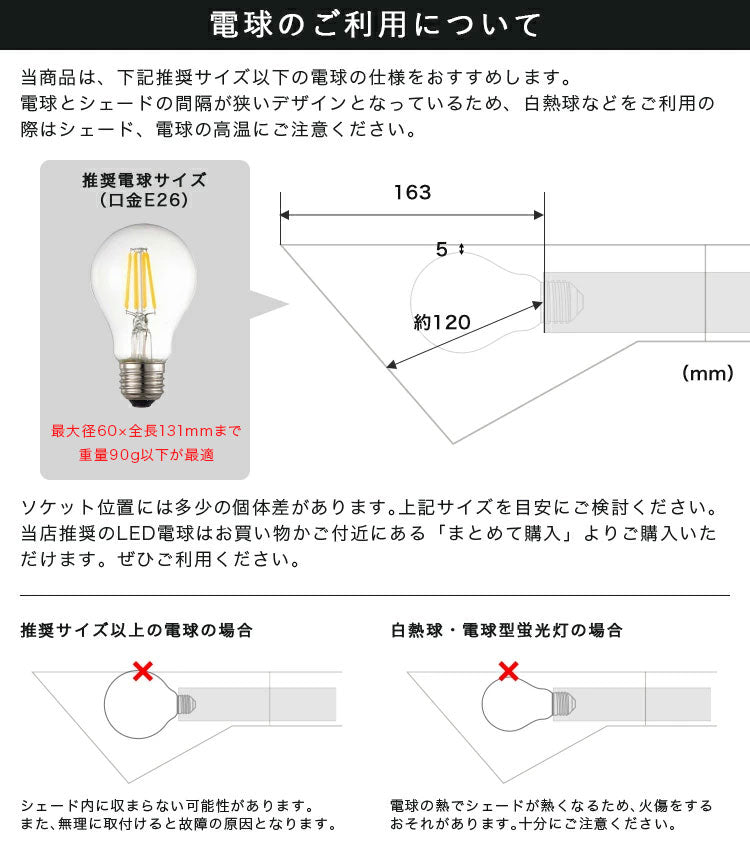 電球のご利用について

当商品は、下記推奨サイズ以下の電球の仕様をおすすめします。
電球とシェードの間隔が狭いデザインとなっているため、白熱球などをご利用の際はシェード、電球の高温にご注意ください。

推奨電球サイズ
（口金E26）

最大径60×全長131mmまで
重量90g以下が最適

163

5

約120

(mm)

ソケット位置には多少の個体差があります。上記サイズを目安にご検討ください。
当店推奨のLED電球はお買い物かご付近にある「まとめて購入」よりご購入いただけます。ぜひご利用ください。

推奨サイズ以上の電球の場合

シェード内に収まらない可能性があります。
また、無理に取付けると故障の原因となります。

白熱球・電球型蛍光灯の場合

電球の熱でシェードが熱くなるため、火傷をするおそれがあります。十分にご注意ください。