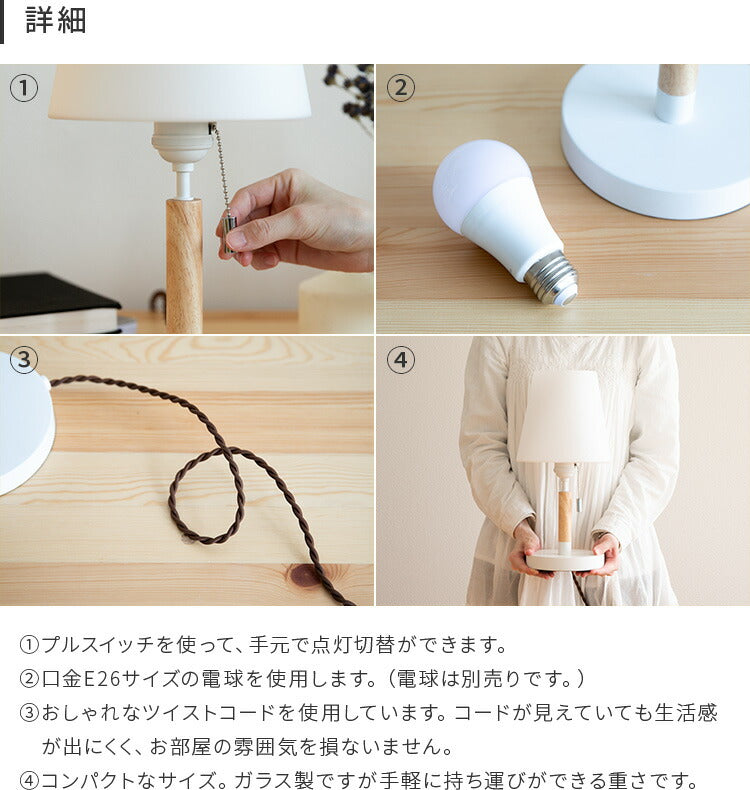 詳細

①

②

③

④

①プルスイッチを使って、手元で点灯切替ができます。
②口金E26サイズの電球を使用します。(電球は別売りです。)
③おしゃれなツイストコードを使用しています。コードが見えていても生活感が出にくく、お部屋の雰囲気を損ないません。
④コンパクトなサイズ。ガラス製ですが手軽に持ち運びができる重さです。