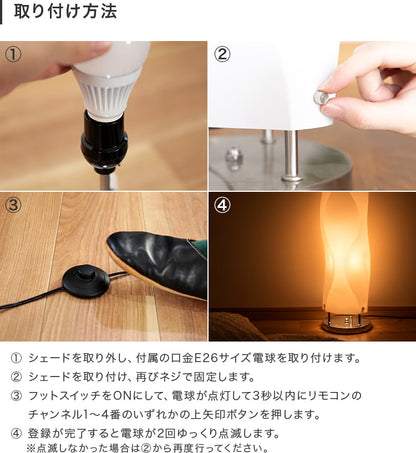 取り付け方法

①

②

③

④

① シェードを取り外し、付属の口金E26サイズ電球を取り付けます。

② シェードを取り付け、再びネジで固定します。

③ フットスイッチをONにして、電球が点灯して3秒以内にリモコンのチャンネル1〜4番のいずれかの上矢印ボタンを押します。

④ 登録が完了すると電球が2回ゆっくり点滅します。
※点滅しなかった場合は②から再度行ってください。