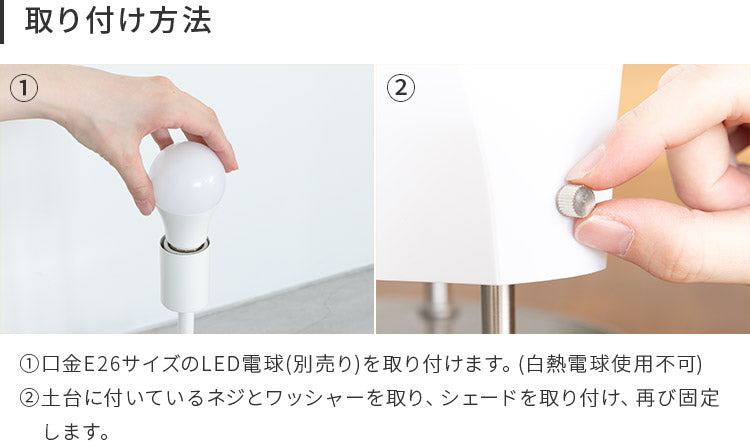 取り付け方法

①

②

①口金E26サイズのLED電球(別売り)を取り付けます。(白熱電球使用不可)
②土台に付いているネジとワッシャーを取り、シェードを取り付け、再び固定します。