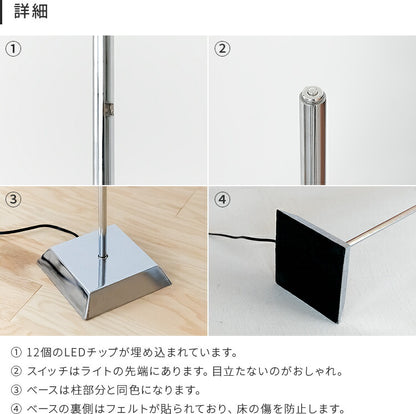 詳細

①

②

③

④

① 12個のLEDチップが埋め込まれています。
② スイッチはライトの先端にあります。目立たないのがおしゃれ。
③ ベースは柱部分と同色になります。
④ ベースの裏側はフェルトが貼られており、床の傷を防止します。