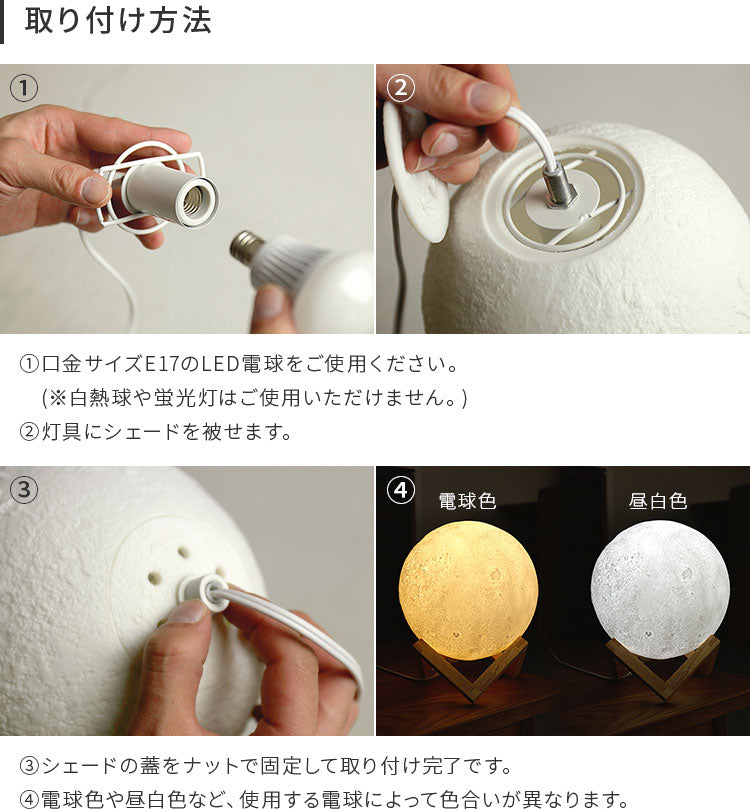 取り付け方法

①

②

①口金サイズE17のLED電球をご使用ください。
(※白熱球や蛍光灯はご使用いただけません。)
②灯具にシェードを被せます。

③

④

電球色

昼白色

③シェードの蓋をナットで固定して取り付け完了です。
④電球色や昼白色など、使用する電球によって色合いが異なります。