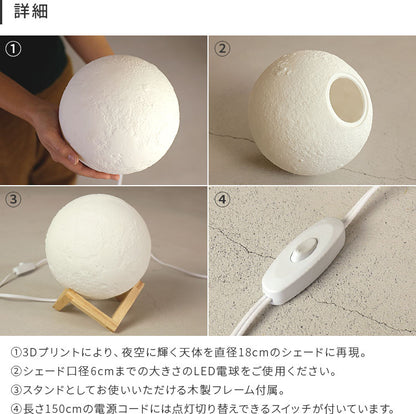 詳細

①

②

③

④

①3Dプリントにより、夜空に輝く天体を直径18cmのシェードに再現。
②シェード口径6cmまでの大きさのLED電球をご使用ください。
③スタンドとしてお使いいただける木製フレーム付属。
④長さ150cmの電源コードには点灯切り替えできるスイッチが付いています。