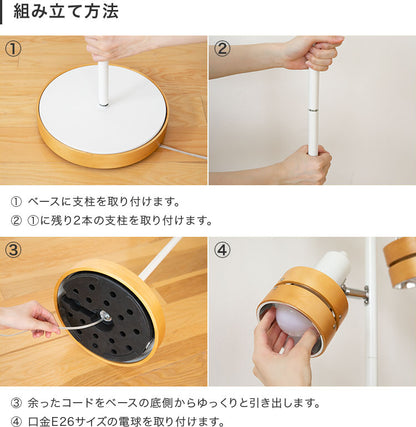 組み立て方法

①

②

① ベースに支柱を取り付けます。
② ①に残り2本の支柱を取り付けます。

③

④

③ 余ったコードをベースの底側からゆっくりと引き出します。
④ 口金E26サイズの電球を取り付けます。