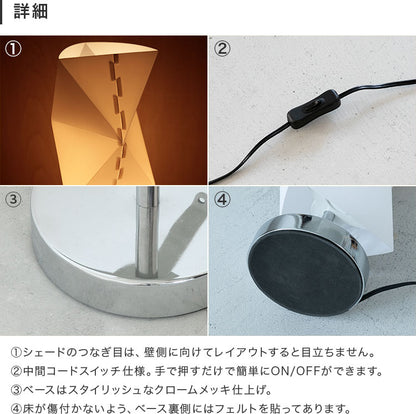 詳細

①

②

③

④

①シェードのつなぎ目は、壁側に向けてレイアウトすると目立ちません。
②中間コードスイッチ仕様。手で押すだけで簡単にON/OFFができます。
③ベースはスタイリッシュなクロームメッキ仕上げ。
④床が傷付かないよう、ベース裏側にはフェルトを貼ってあります。