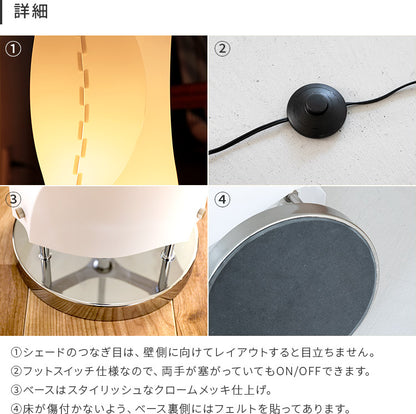 詳細

①

②

③

④

①シェードのつなぎ目は、壁側に向けてレイアウトすると目立ちません。
②フットスイッチ仕様なので、両手が塞がっていてもON/OFFできます。
③ベースはスタイリッシュなクロームメッキ仕上げ。
④床が傷付かないよう、ベース裏側にはフェルトを貼ってあります。