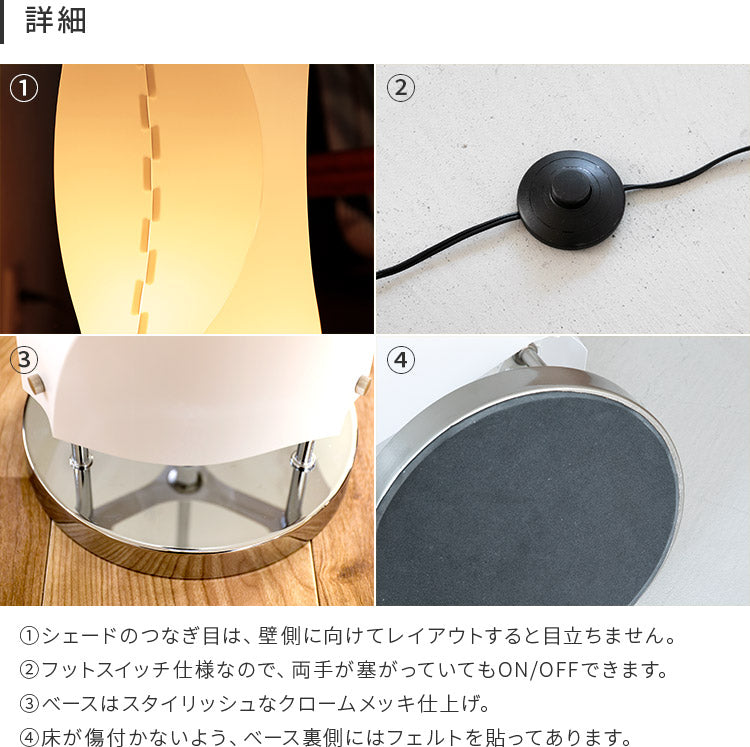 詳細

①

②

③

④

①シェードのつなぎ目は、壁側に向けてレイアウトすると目立ちません。
②フットスイッチ仕様なので、両手が塞がっていてもON/OFFできます。
③ベースはスタイリッシュなクロームメッキ仕上げ。
④床が傷付かないよう、ベース裏側にはフェルトを貼ってあります。