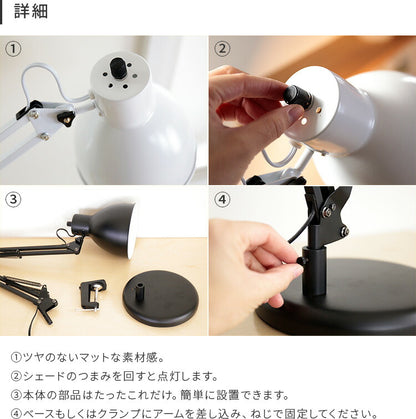 詳細

①

②

③

④

①ツヤのないマットな素材感。
②シェードのつまみを回すと点灯します。
③本体の部品はたったこれだけ。簡単に設置できます。
④ベースもしくはクランプにアームを差し込み、ねじで固定してください。