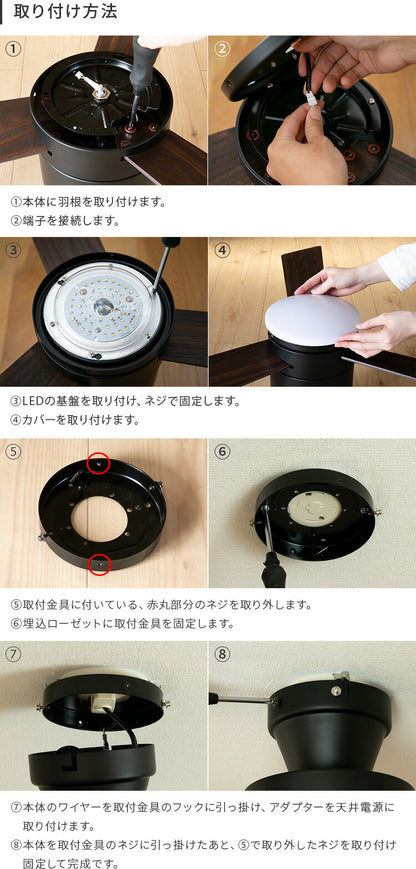 取り付け方法

①

②

①本体に羽根を取り付けます。
②端子を接続します。

③

④

③LEDの基盤を取り付け、ネジで固定します。
④カバーを取り付けます。

⑤

⑥

⑤取付金具に付いている、赤丸部分のネジを取り外します。
⑥埋込ローゼットに取付金具を固定します。

⑦

⑧

⑦本体のワイヤーを取付金具のフックに引っ掛け、アダプターを天井電源に取り付けます。
⑧本体を取付金具のネジに引っ掛けたあと、⑤で取り外したネジを取り付け固定して完成です。