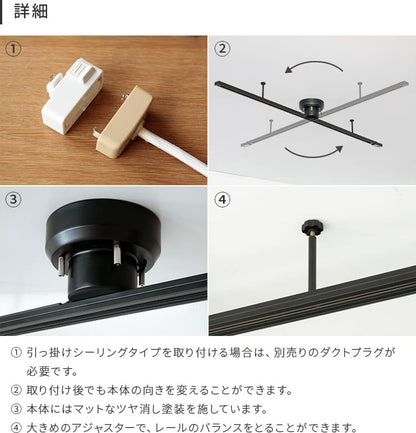 詳細

①

②

③

④

① 引っ掛けシーリングタイプを取り付ける場合は、別売りのダクトプラグが必要です。

② 取り付け後でも本体の向きを変えることができます。

③ 本体にはマットなツヤ消し塗装を施しています。

④ 大きめのアジャスターで、レールのバランスをとることができます。