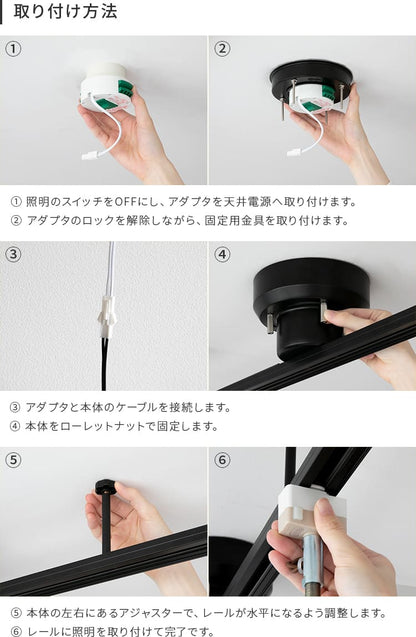 取り付け方法

①

②

① 照明のスイッチをOFFにし、アダプタを天井電源へ取り付けます。
② アダプタのロックを解除しながら、固定用金具を取り付けます。

③

④

③ アダプタと本体のケーブルを接続します。
④ 本体をローレットナットで固定します。

⑤

⑥

⑤ 本体の左右にあるアジャスターで、レールが水平になるよう調整します。
⑥ レールに照明を取り付けて完了です。