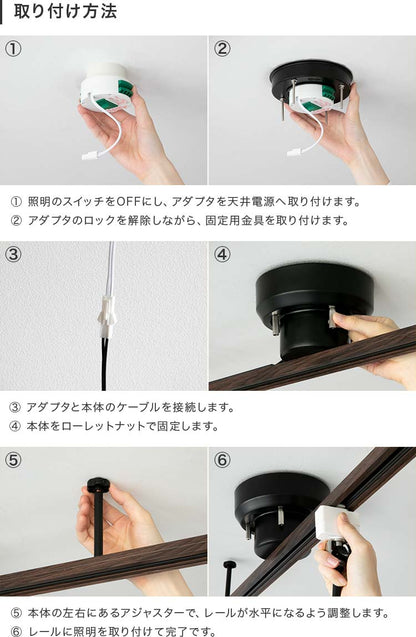 取り付け方法

①

②

① 照明のスイッチをOFFにし、アダプタを天井電源へ取り付けます。
② アダプタのロックを解除しながら、固定用金具を取り付けます。

③

④

③ アダプタと本体のケーブルを接続します。
④ 本体をローレットナットで固定します。

⑤

⑥

⑤ 本体の左右にあるアジャスターで、レールが水平になるよう調整します。
⑥ レールに照明を取り付けて完了です。