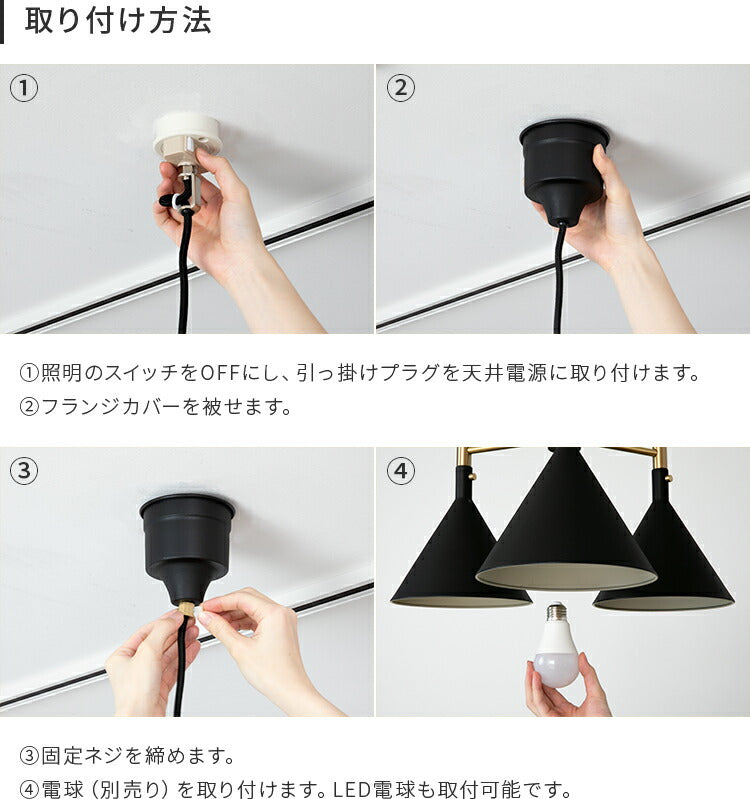 取り付け方法

①

②

①照明のスイッチをOFFにし、引っ掛けプラグを天井電源に取り付けます。
②フランジカバーを被せます。

③

④

③固定ネジを締めます。
④電球（別売り）を取り付けます。LED電球も取付可能です。