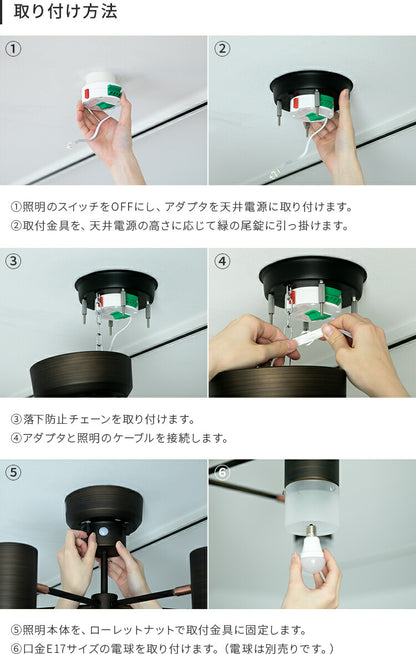 取り付け方法

①

②

①照明のスイッチをOFFにし、アダプタを天井電源に取り付けます。
②取付金具を、天井電源の高さに応じて緑の尾錠に引っ掛けます。

③

④

③落下防止チェーンを取り付けます。
④アダプタと照明のケーブルを接続します。

⑤

⑥

⑤照明本体を、ローレットナットで取付金具に固定します。
⑥口金E17サイズの電球を取り付けます。（電球は別売りです。）