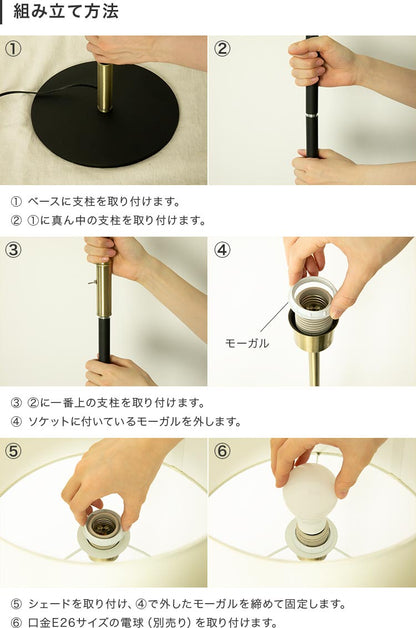 組み立て方法

①

②

① ベースに支柱を取り付けます。
② ①に真ん中の支柱を取り付けます。

③

④

モーガル

③ ②に一番上の支柱を取り付けます。
④ ソケットに付いているモーガルを外します。

⑤

⑥

⑤ シェードを取り付け、④で外したモーガルを締めて固定します。
⑥ 口金E26サイズの電球（別売り）を取り付けます。