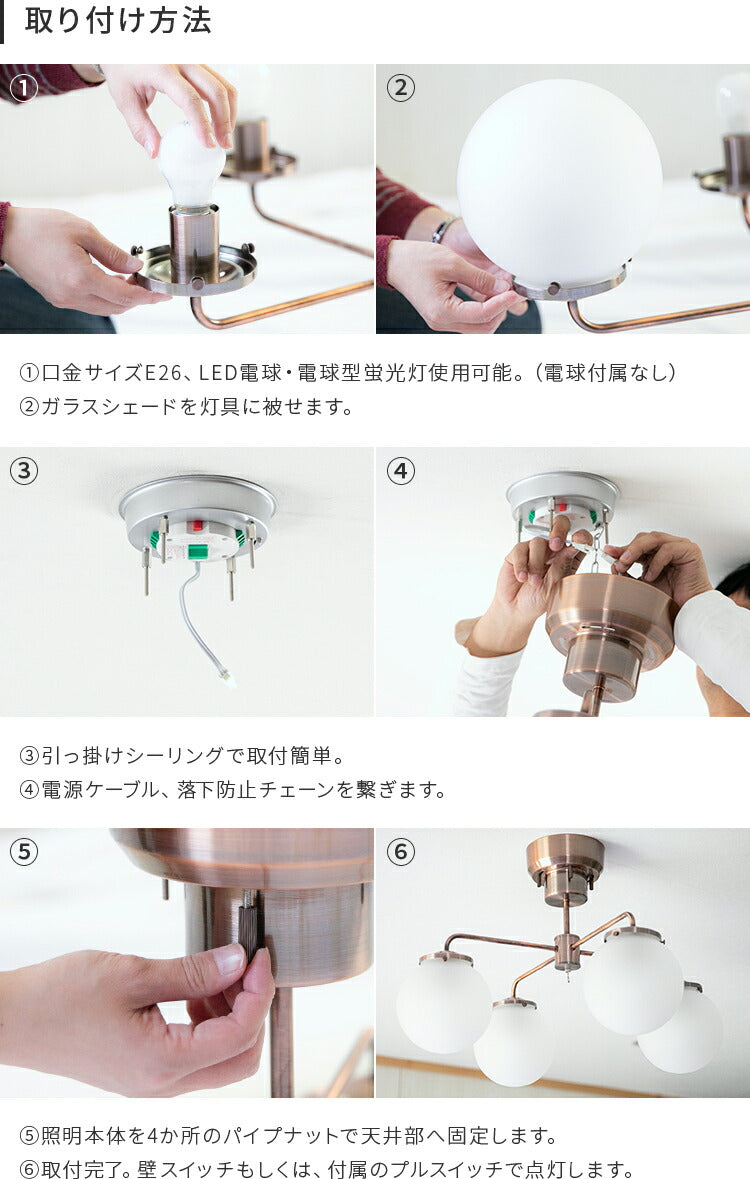 取り付け方法

①

②

①口金サイズE26、LED電球・電球型蛍光灯使用可能。（電球付属なし）
②ガラスシェードを灯具に被せます。

③

④

③引っ掛けシーリングで取付簡単。
④電源ケーブル、落下防止チェーンを繋ぎます。

⑤

⑥

⑤照明本体を4か所のパイプナットで天井部へ固定します。
⑥取付完了。壁スイッチもしくは、付属のプルスイッチで点灯します。