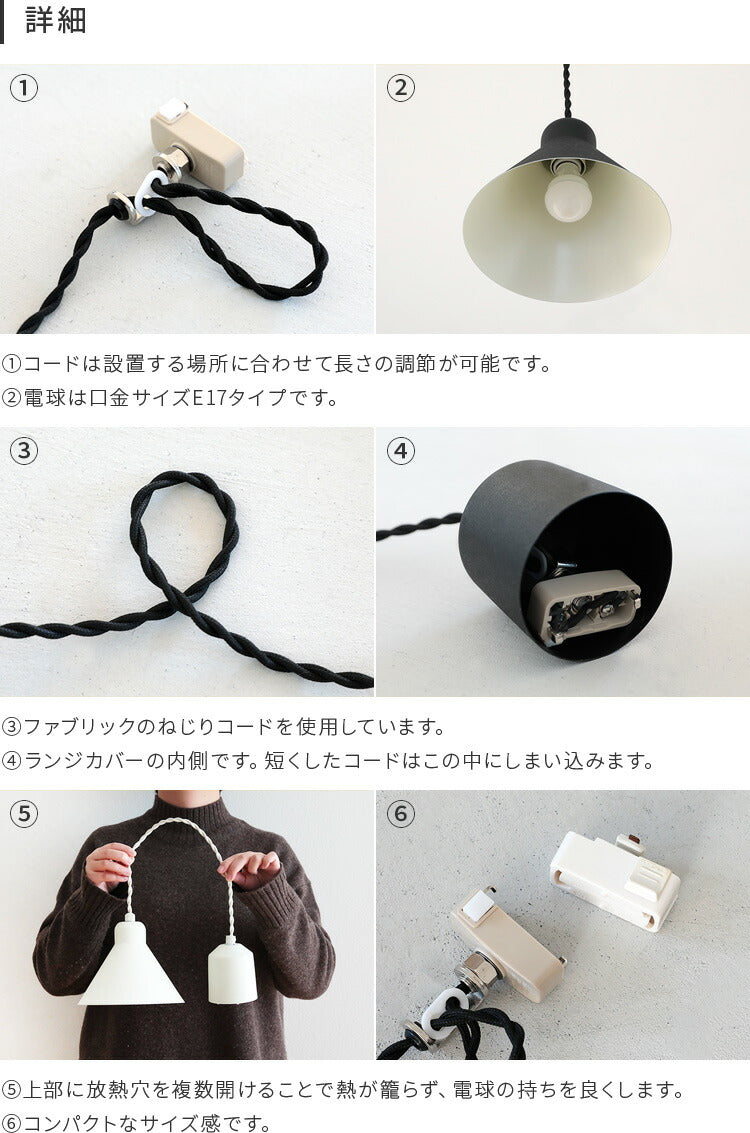 詳細

①

②

①コードは設置する場所に合わせて長さの調節が可能です。
②電球は口金サイズE17タイプです。

③

④

③ファブリックのねじりコードを使用しています。
④ランジカバーの内側です。短くしたコードはこの中にしまい込みます。

⑤

⑥

⑤上部に放熱穴を複数開けることで熱が籠らず、電球の持ちを良くします。
⑥コンパクトなサイズ感です。