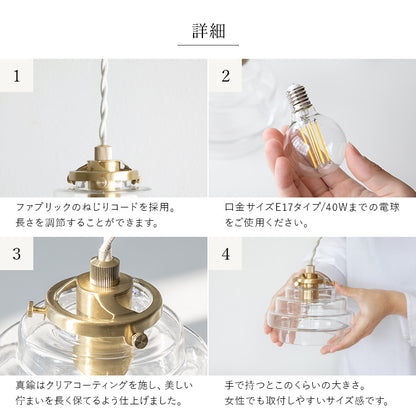 詳細

1

ファブリックのねじりコードを採用。
長さを調節することができます。

2

口金サイズE17タイプ/40Wまでの電球をご使用ください。

3

真鍮はクリアコーティングを施し、美しい佇まいを長く保てるよう仕上げました。

4

手で持つとこのくらいの大きさ。
女性でも取付しやすいサイズ感です。