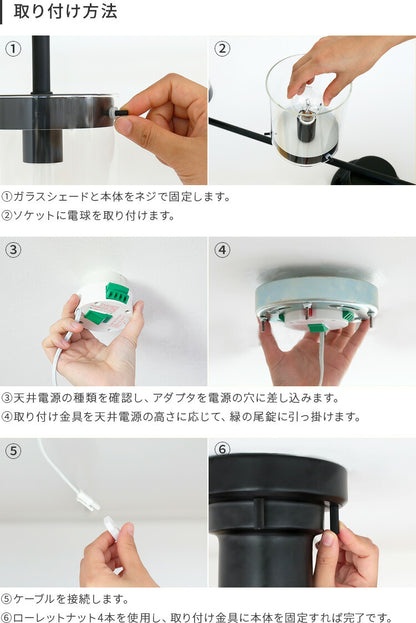 取り付け方法

①

②

①ガラスシェードと本体をネジで固定します。
②ソケットに電球を取り付けます。

③

④

③天井電源の種類を確認し、アダプタを電源の穴に差し込みます。
④取り付け金具を天井電源の高さに応じて、緑の尾錠に引っ掛けます。

⑤

⑥

⑤ケーブルを接続します。
⑥ローレットナット4本を使用し、取り付け金具に本体を固定すれば完了です。