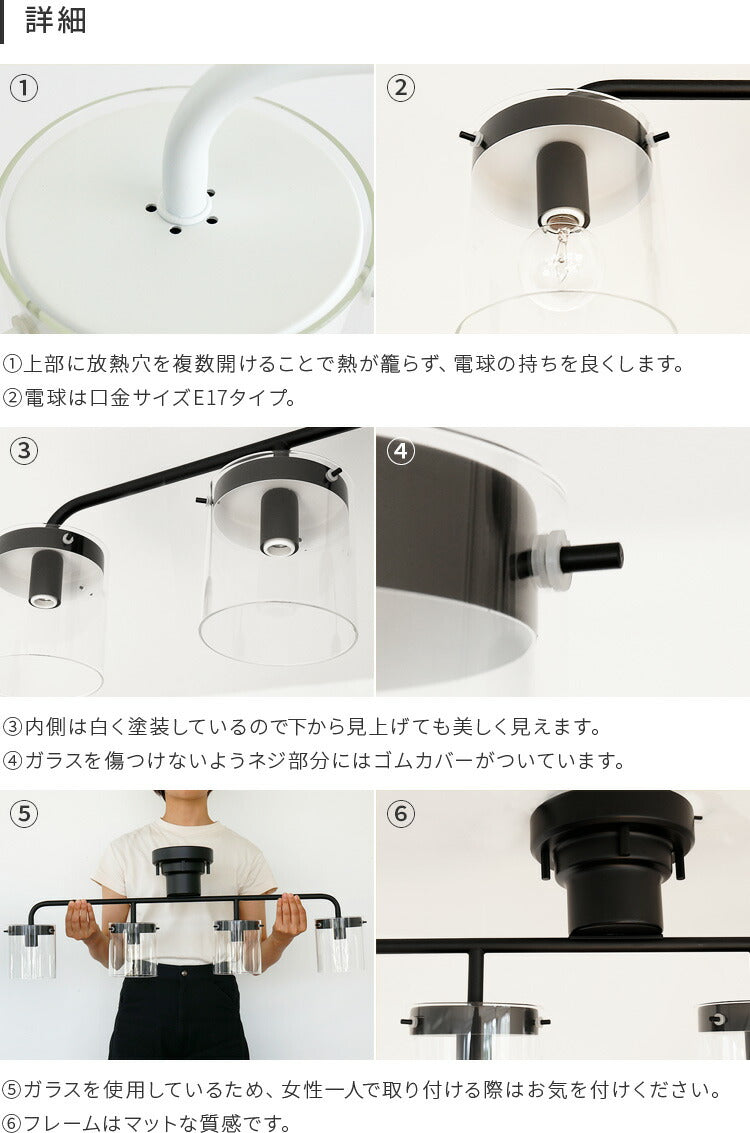 詳細

①

②

①上部に放熱穴を複数開けることで熱が籠らず、電球の持ちを良くします。
②電球は口金サイズE17タイプ。

③

④

③内側は白く塗装しているので下から見上げても美しく見えます。
④ガラスを傷つけないようネジ部分にはゴムカバーがついています。

⑤

⑥

⑤ガラスを使用しているため、女性一人で取り付ける際はお気を付けください。
⑥フレームはマットな質感です。