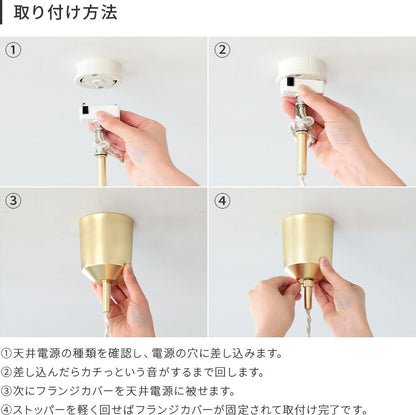 取り付け方法

①

②

③

④

①天井電源の種類を確認し、電源の穴に差し込みます。
②差し込んだらカチっという音がするまで回します。
③次にフランジカバーを天井電源に被せます。
④ストッパーを軽く回せばフランジカバーが固定されて取付け完了です。