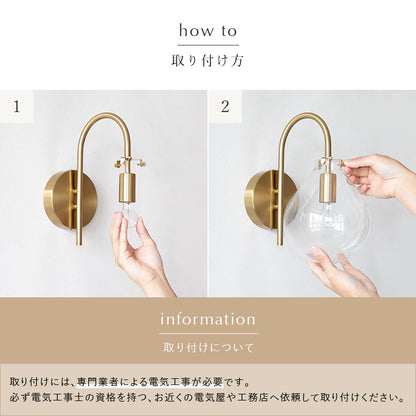 how to

取り付け方

1

2

information

取り付けについて

取り付けには、専門業者による電気工事が必要です。
必ず電気工事士の資格を持つ、お近くの電気屋や工務店へ依頼して取り付けください。