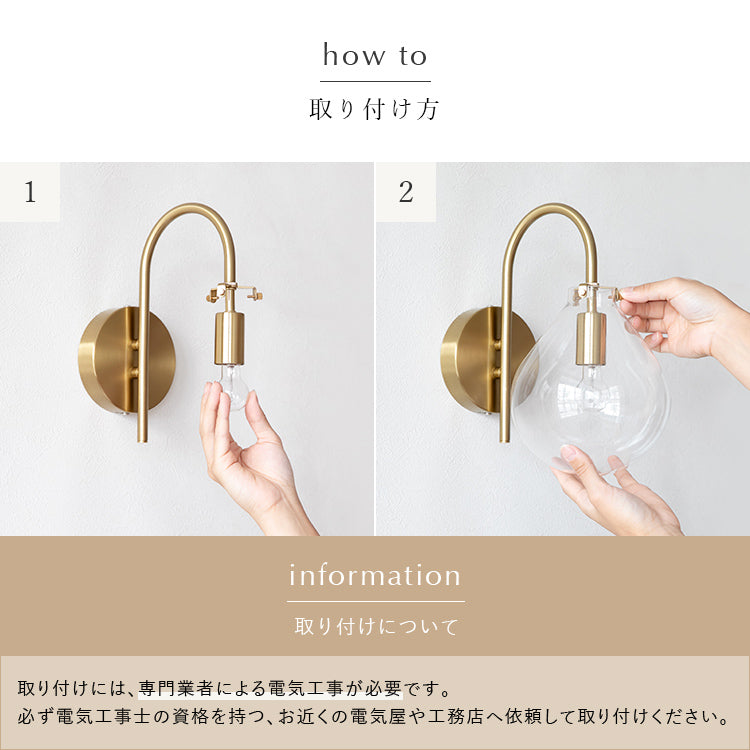 how to

取り付け方

1

2

information

取り付けについて

取り付けには、専門業者による電気工事が必要です。
必ず電気工事士の資格を持つ、お近くの電気屋や工務店へ依頼して取り付けください。