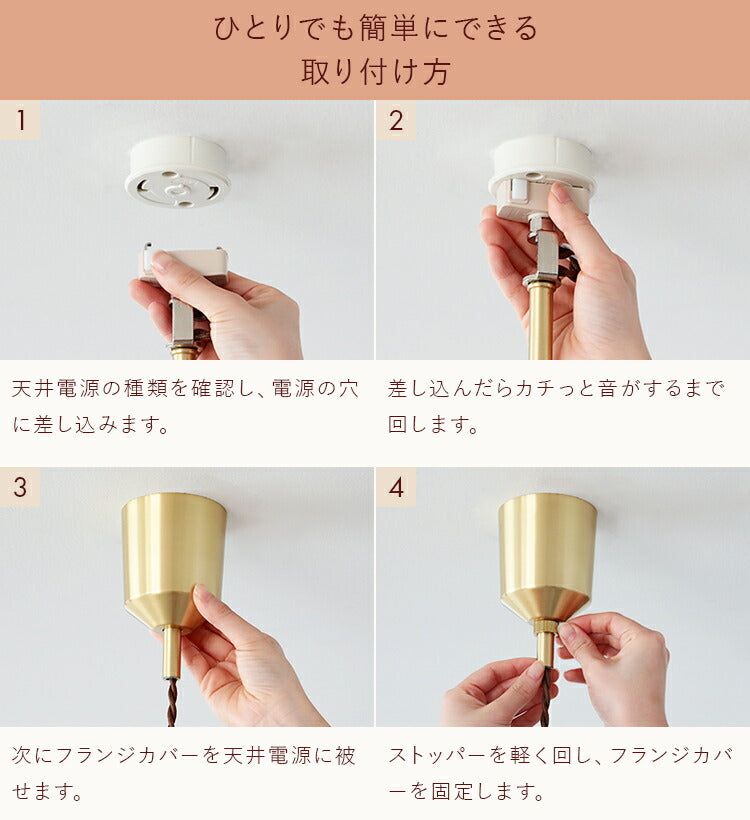 ひとりでも簡単にできる
取り付け方

1

天井電源の種類を確認し、電源の穴に差し込みます。

2

差し込んだらカチっと音がするまで回します。

3

次にフランジカバーを天井電源に被せます。

4

ストッパーを軽く回し、フランジカバーを固定します。