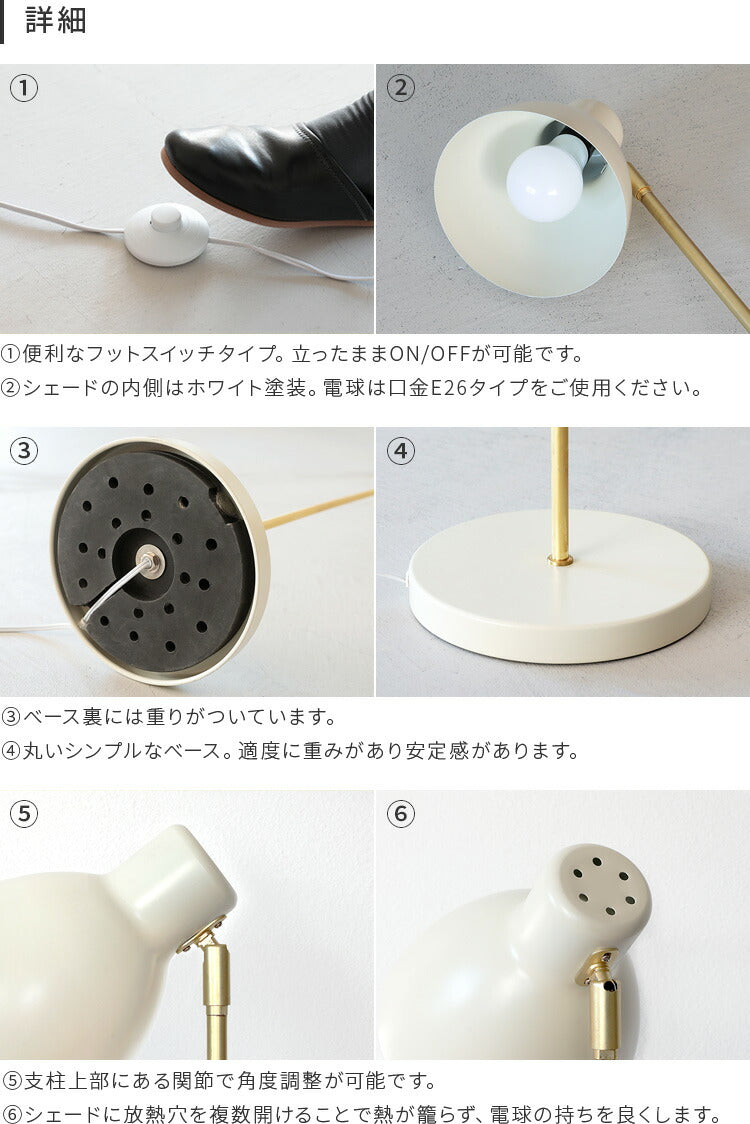 詳細

①

②

①便利なフットスイッチタイプ。立ったままON/OFFが可能です。
②シェードの内側はホワイト塗装。電球は口金E26タイプをご使用ください。

③

④

③ベース裏には重りがついています。
④丸いシンプルなベース。適度に重みがあり安定感があります。

⑤

⑥

⑤支柱上部にある関節で角度調整が可能です。
⑥シェードに放熱穴を複数開けることで熱が籠らず、電球の持ちを良くします。