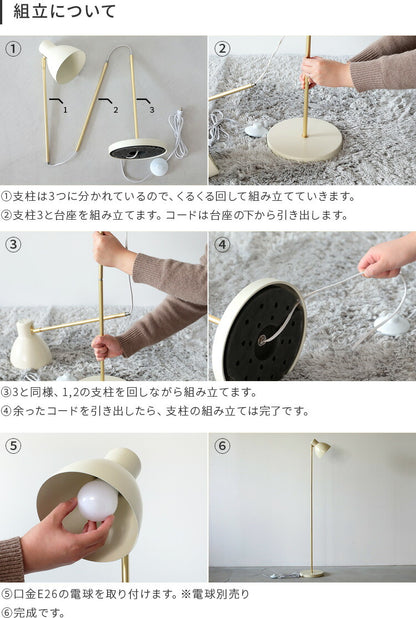 組立について

①

1

2

3

②

①支柱は3つに分かれているので、くるくる回して組み立てていきます。
②支柱3と台座を組み立てます。コードは台座の下から引き出します。

③

④

③3と同様、1,2の支柱を回しながら組み立てます。
④余ったコードを引き出したら、支柱の組み立ては完了です。

⑤

⑥

⑤口金E26の電球を取り付けます。※電球別売り
⑥完成です。