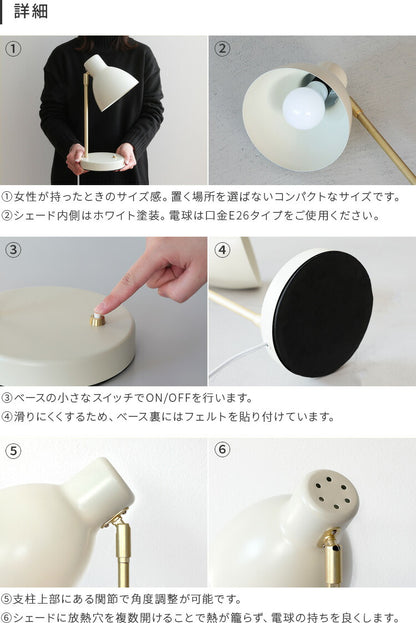 詳細

①

②

①女性が持ったときのサイズ感。置く場所を選ばないコンパクトなサイズです。
②シェード内側はホワイト塗装。電球は口金E26タイプをご使用ください。

③

④

③ベースの小さなスイッチでON/OFFを行います。
④滑りにくくするため、ベース裏にはフェルトを貼り付けています。

⑤

⑥

⑤支柱上部にある関節で角度調整が可能です。
⑥シェードに放熱穴を複数開けることで熱が籠らず、電球の持ちを良くします。