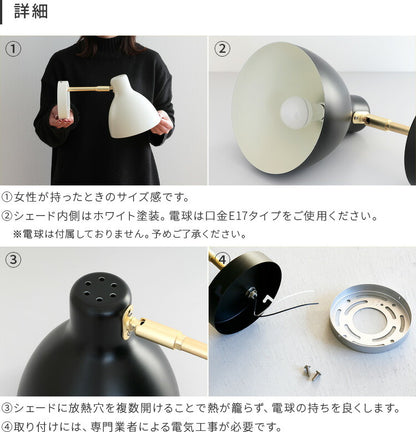 詳細

①

②

①女性が持ったときのサイズ感です。

②シェード内側はホワイト塗装。電球は口金E17タイプをご使用ください。
※電球は付属しておりません。予めご了承ください。

③

④

③シェードに放熱穴を複数開けることで熱が籠らず、電球の持ちを良くします。

④取り付けには、専門業者による電気工事が必要です。