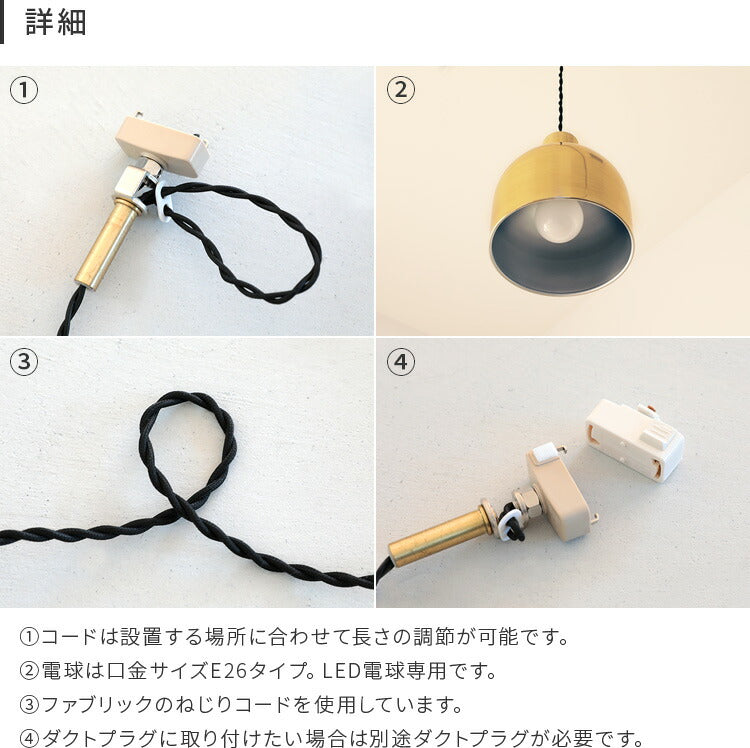 詳細

①

②

③

④

①コードは設置する場所に合わせて長さの調節が可能です。
②電球は口金サイズE26タイプ。LED電球専用です。
③ファブリックのねじりコードを使用しています。
④ダクトプラグに取り付けたい場合は別途ダクトプラグが必要です。