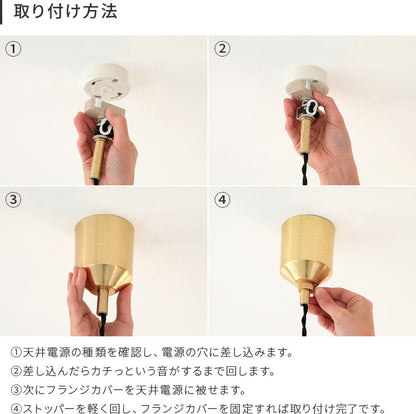 取り付け方法

①

②

③

④

①天井電源の種類を確認し、電源の穴に差し込みます。
②差し込んだらカチっという音がするまで回します。
③次にフランジカバーを天井電源に被せます。
④ストッパーを軽く回し、フランジカバーを固定すれば取り付け完了です。