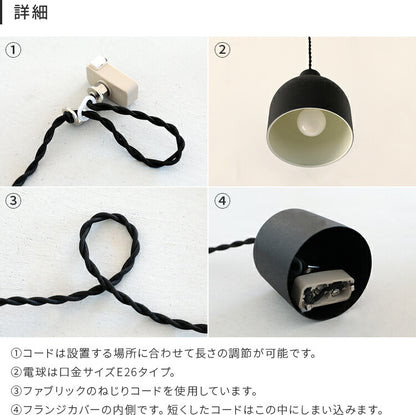 詳細

①

②

③

④

①コードは設置する場所に合わせて長さの調節が可能です。

②電球は口金サイズE26タイプ。

③ファブリックのねじりコードを使用しています。

④フランジカバーの内側です。短くしたコードはこの中にしまい込みます。