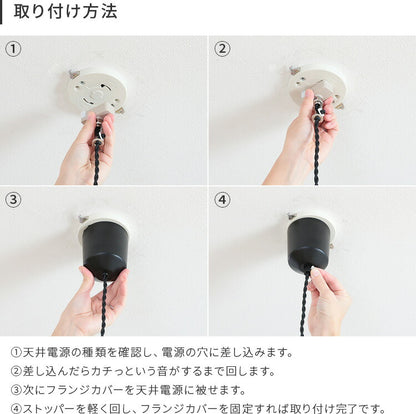 取り付け方法

①

②

③

④

①天井電源の種類を確認し、電源の穴に差し込みます。
②差し込んだらカチっという音がするまで回します。
③次にフランジカバーを天井電源に被せます。
④ストッパーを軽く回し、フランジカバーを固定すれば取り付け完了です。