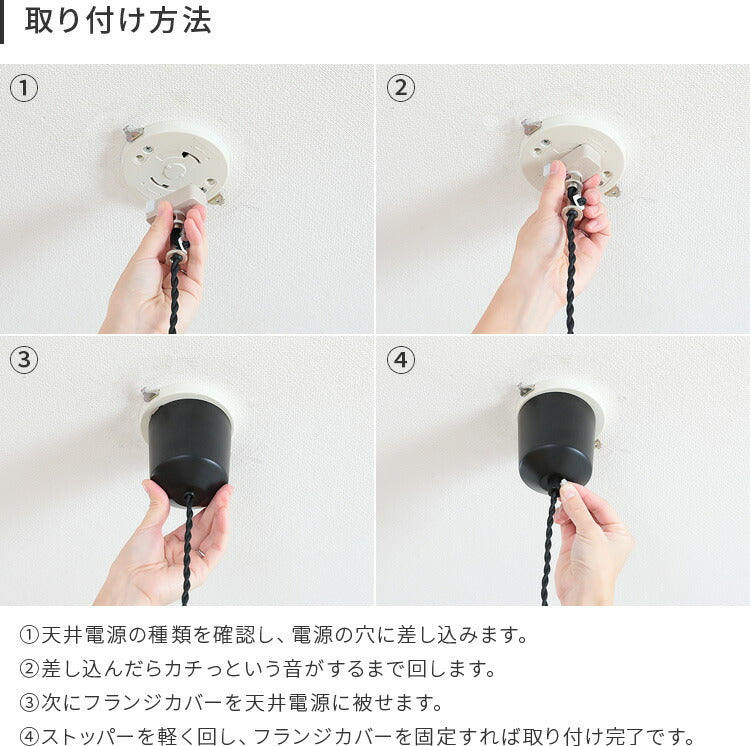 取り付け方法

①

②

③

④

①天井電源の種類を確認し、電源の穴に差し込みます。
②差し込んだらカチっという音がするまで回します。
③次にフランジカバーを天井電源に被せます。
④ストッパーを軽く回し、フランジカバーを固定すれば取り付け完了です。