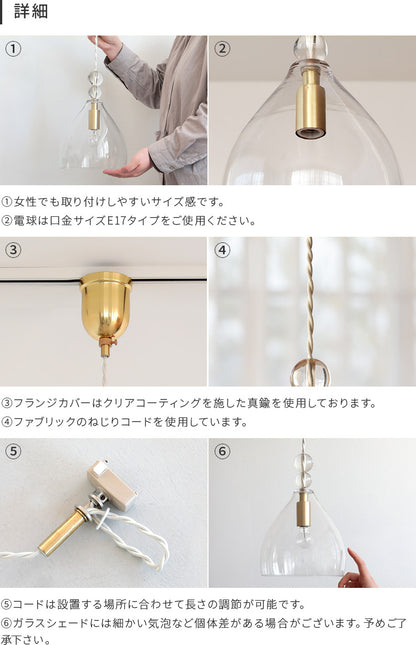 詳細

①

②

①女性でも取り付けしやすいサイズ感です。
②電球は口金サイズE17タイプをご使用ください。

③

④

③フランジカバーはクリアコーティングを施した真鍮を使用しております。
④ファブリックのねじりコードを使用しています。

⑤

⑥

⑤コードは設置する場所に合わせて長さの調節が可能です。
⑥ガラスシェードには細かい気泡など個体差がある場合がございます。予めご了承下さい。