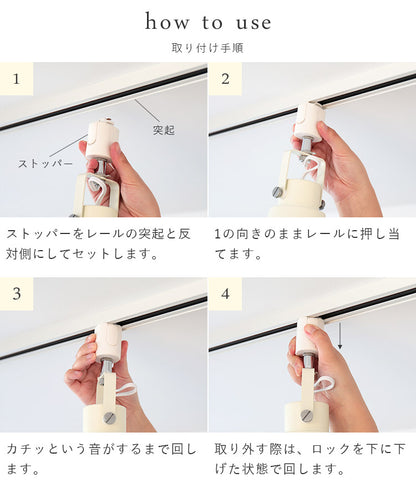 how to use

取り付け手順

1

突起

ストッパー

ストッパーをレールの突起と反対側にしてセットします。

2

1の向きのままレールに押し当てます。

3

カチッという音がするまで回します。

4

取り外す際は、ロックを下に下げた状態で回します。