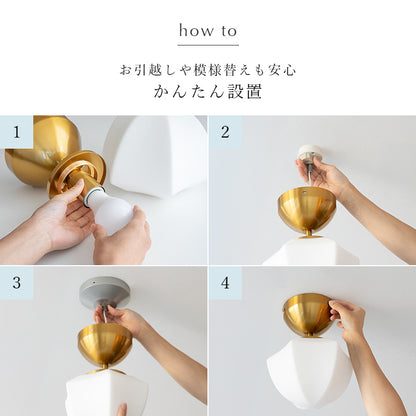 how to

お引越しや模様替えも安心
かんたん設置

1

2

3

4