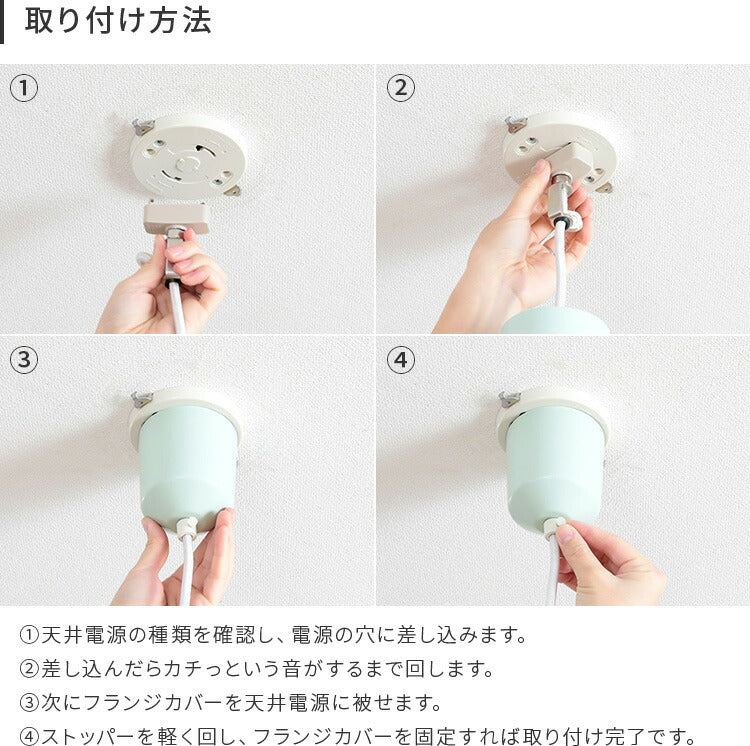 取り付け方法

①

②

③

④

①天井電源の種類を確認し、電源の穴に差し込みます。
②差し込んだらカチっという音がするまで回します。
③次にフランジカバーを天井電源に被せます。
④ストッパーを軽く回し、フランジカバーを固定すれば取り付け完了です。