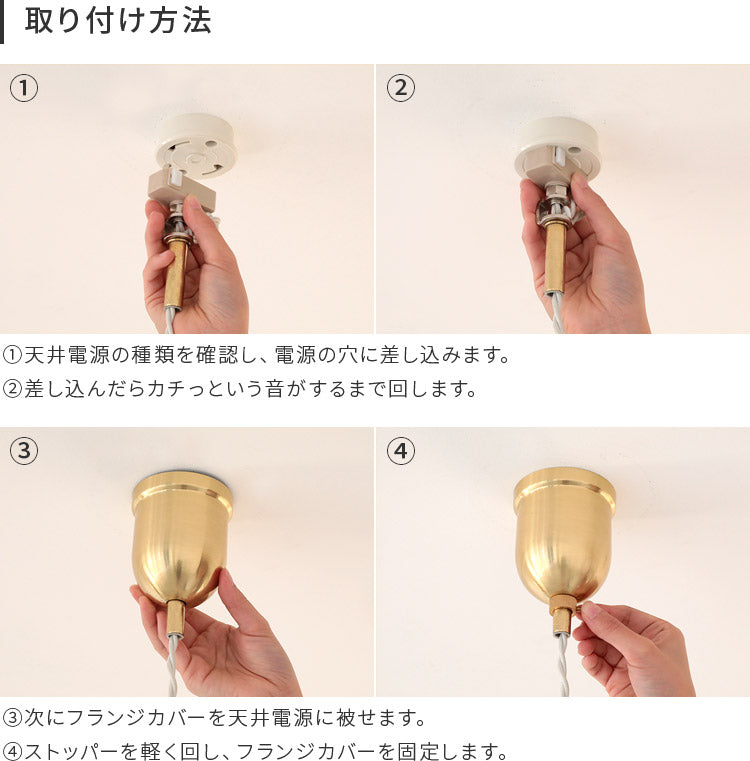 取り付け方法

①

②

①天井電源の種類を確認し、電源の穴に差し込みます。
②差し込んだらカチっという音がするまで回します。

③

④

③次にフランジカバーを天井電源に被せます。
④ストッパーを軽く回し、フランジカバーを固定します。