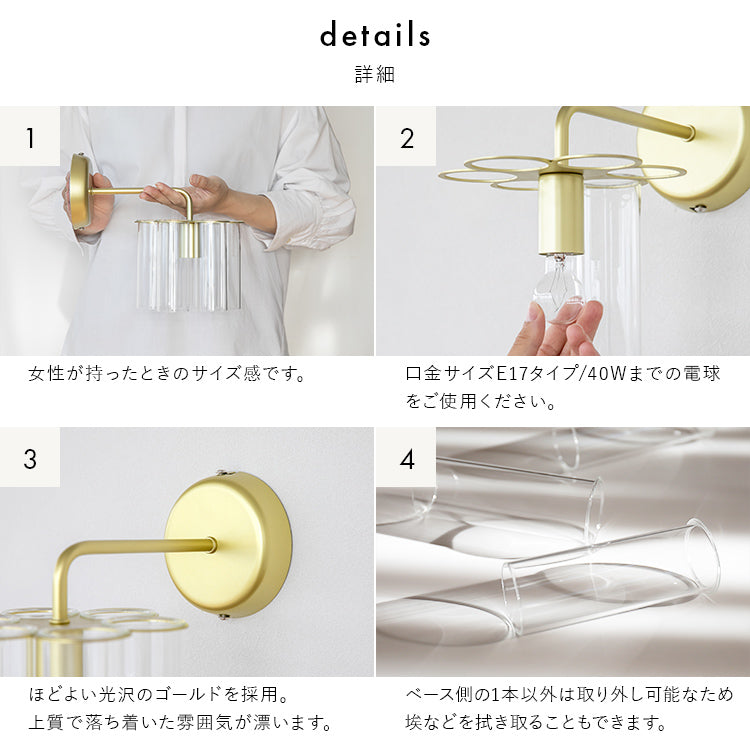 details
詳細

1

女性が持ったときのサイズ感です。

2

口金サイズE17タイプ/40Wまでの電球をご使用ください。

3

ほどよい光沢のゴールドを採用。
上質で落ち着いた雰囲気が漂います。

4

ベース側の1本以外は取り外し可能なため埃などを拭き取ることもできます。