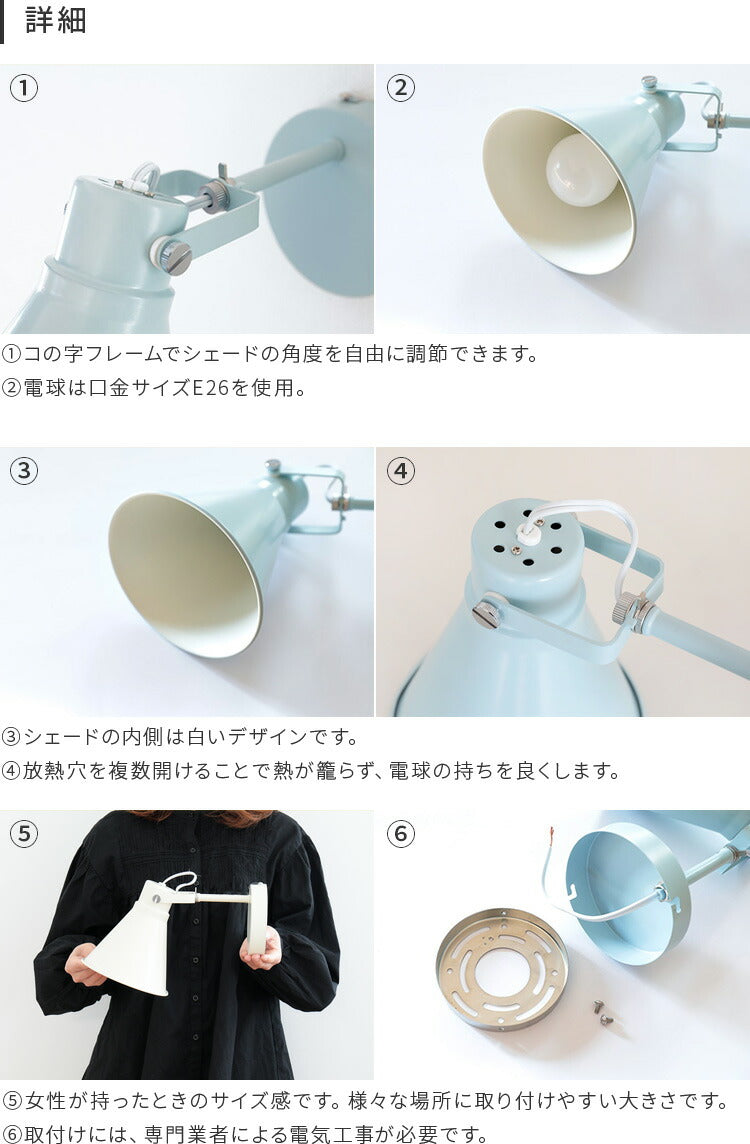 詳細

①

②

①コの字フレームでシェードの角度を自由に調節できます。
②電球は口金サイズE26を使用。

③

④

③シェードの内側は白いデザインです。
④放熱穴を複数開けることで熱が籠らず、電球の持ちを良くします。

⑤

⑥

⑤女性が持ったときのサイズ感です。様々な場所に取り付けやすい大きさです。
⑥取付けには、専門業者による電気工事が必要です。