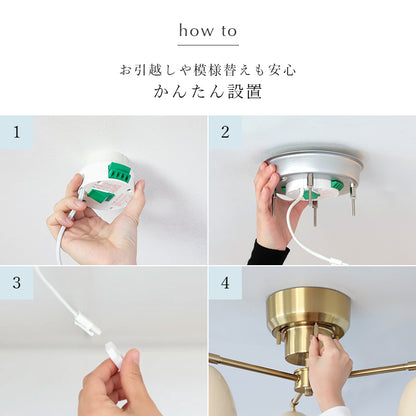 how to

お引越しや模様替えも安心
かんたん設置

1

2

3

4