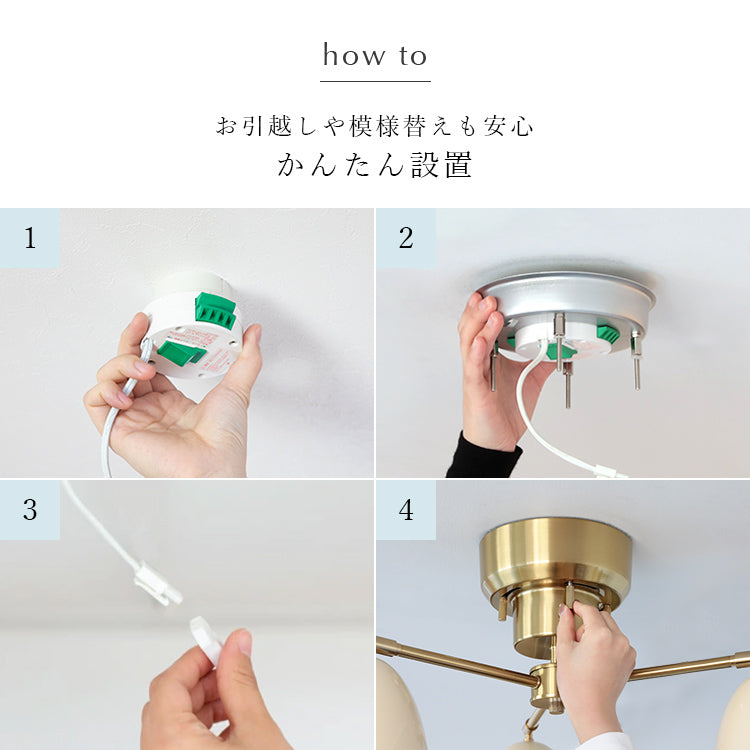 how to

お引越しや模様替えも安心
かんたん設置

1

2

3

4